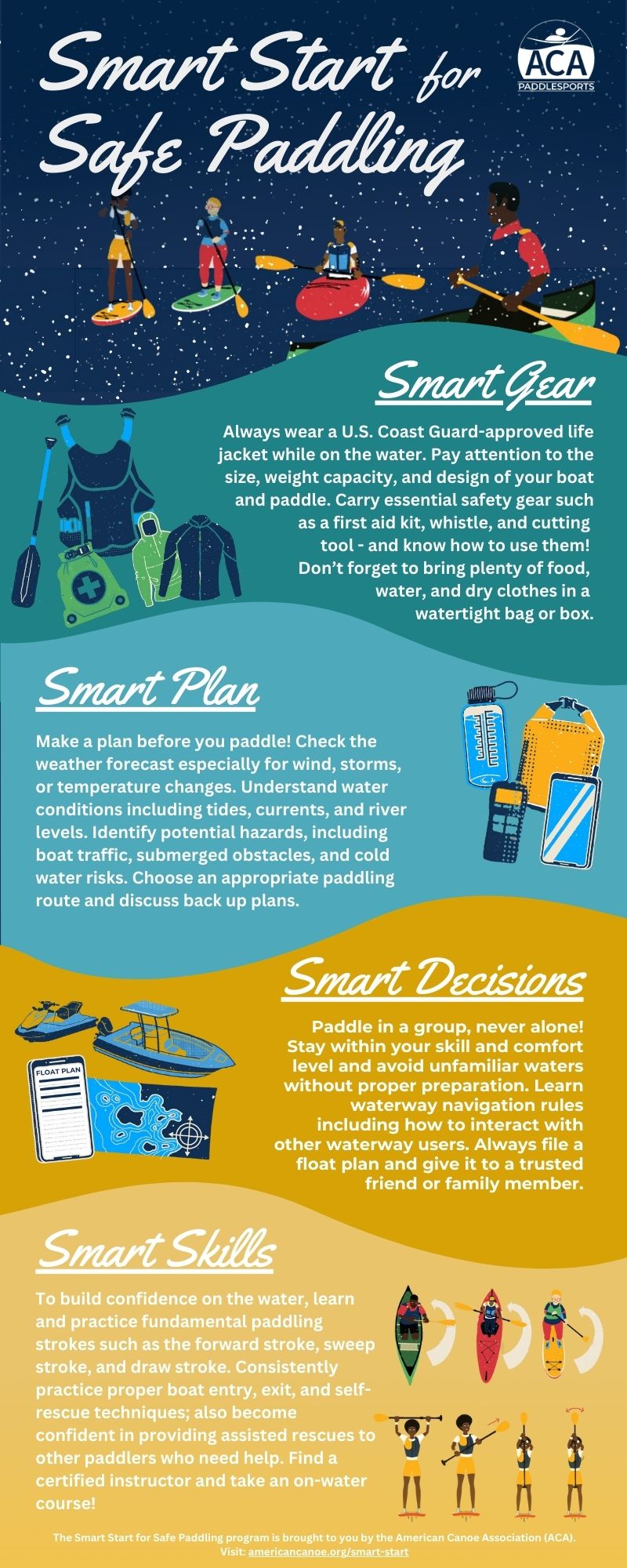 Smart Start for Safe Paddling

ACA PADDLESPORTS

Smart Gear

Always wear a U.S. Coast Guard-approved life jacket while on the water. Pay attention to the size, weight capacity, and design of your boat and paddle. Carry essential safety gear such as a first aid kit, whistle, and cutting tool - and know how to use them! Don't forget to bring plenty of food, water, and dry clothes in a watertight bag or box.

Smart Plan

Make a plan before you paddle! Check the weather forecast especially for wind, storms, or temperature changes. Understand water conditions including tides, currents, and river levels. Identify potential hazards, including boat traffic, submerged obstacles, and cold water risks. Choose an appropriate paddling route and discuss back up plans.

Smart Decisions

FLOAT PLAN

Paddle in a group, never alone! Stay within your skill and comfort level and avoid unfamiliar waters without proper preparation. Learn waterway navigation rules including how to interact with other waterway users. Always file a float plan and give it to a trusted friend or family member.

Smart Skills

To build confidence on the water, learn and practice fundamental paddling strokes such as the forward stroke, sweep stroke, and draw stroke. Consistently practice proper boat entry, exit, and self-rescue techniques; also become confident in providing assisted rescues to other paddlers who need help. Find a certified instructor and take an on-water course!

The Smart Start for Safe Paddling program is brought to you by the American Canoe Association (ACA). Visit: americancanoe.org/smart-start